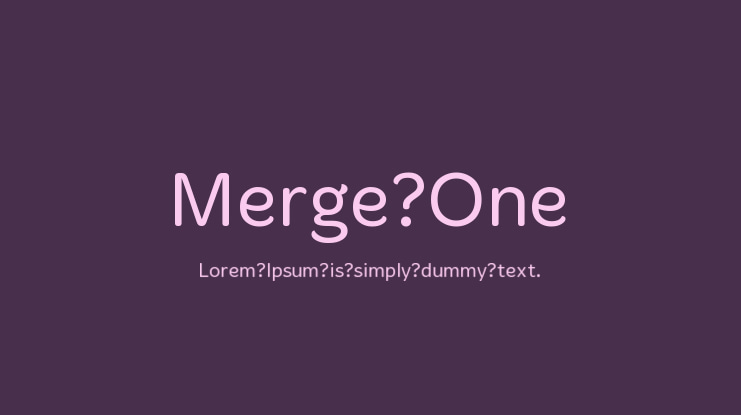 Merge?One

Lorem?Ipsum?is?simply?dummy?text.